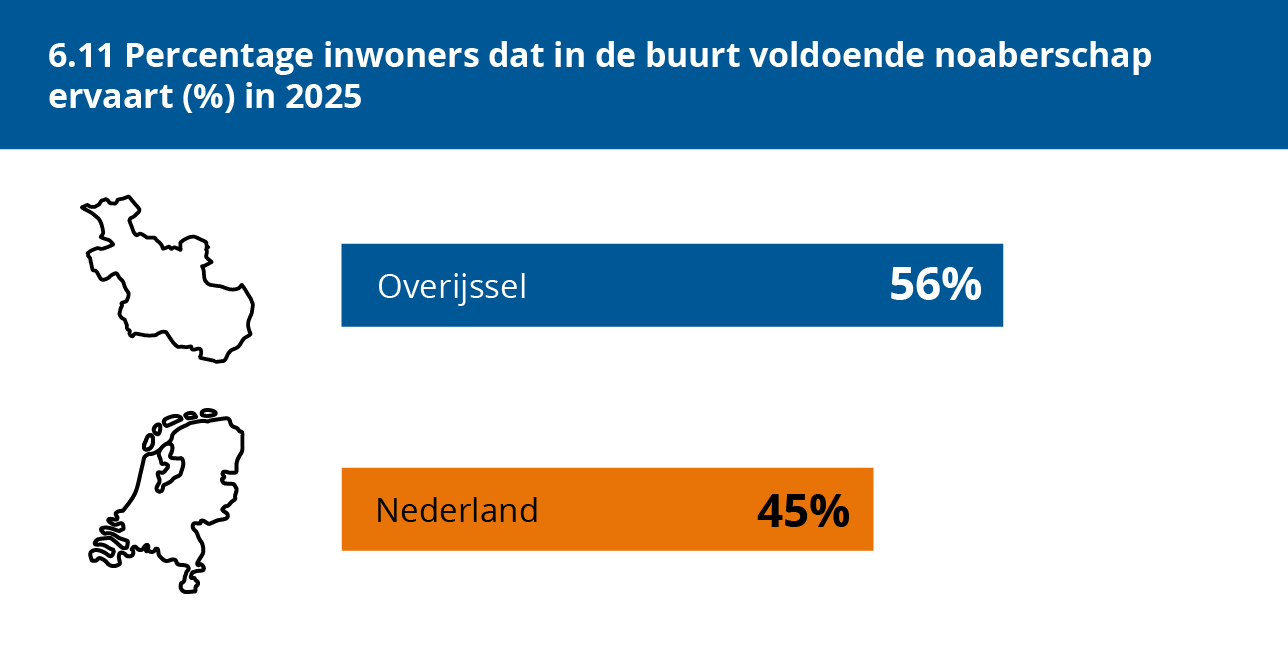 6.11 Percentage inwoners dat in de buurt voldoende noaberschap ervaart (%) in 2025

Overijssel 56%

Nederland 45%